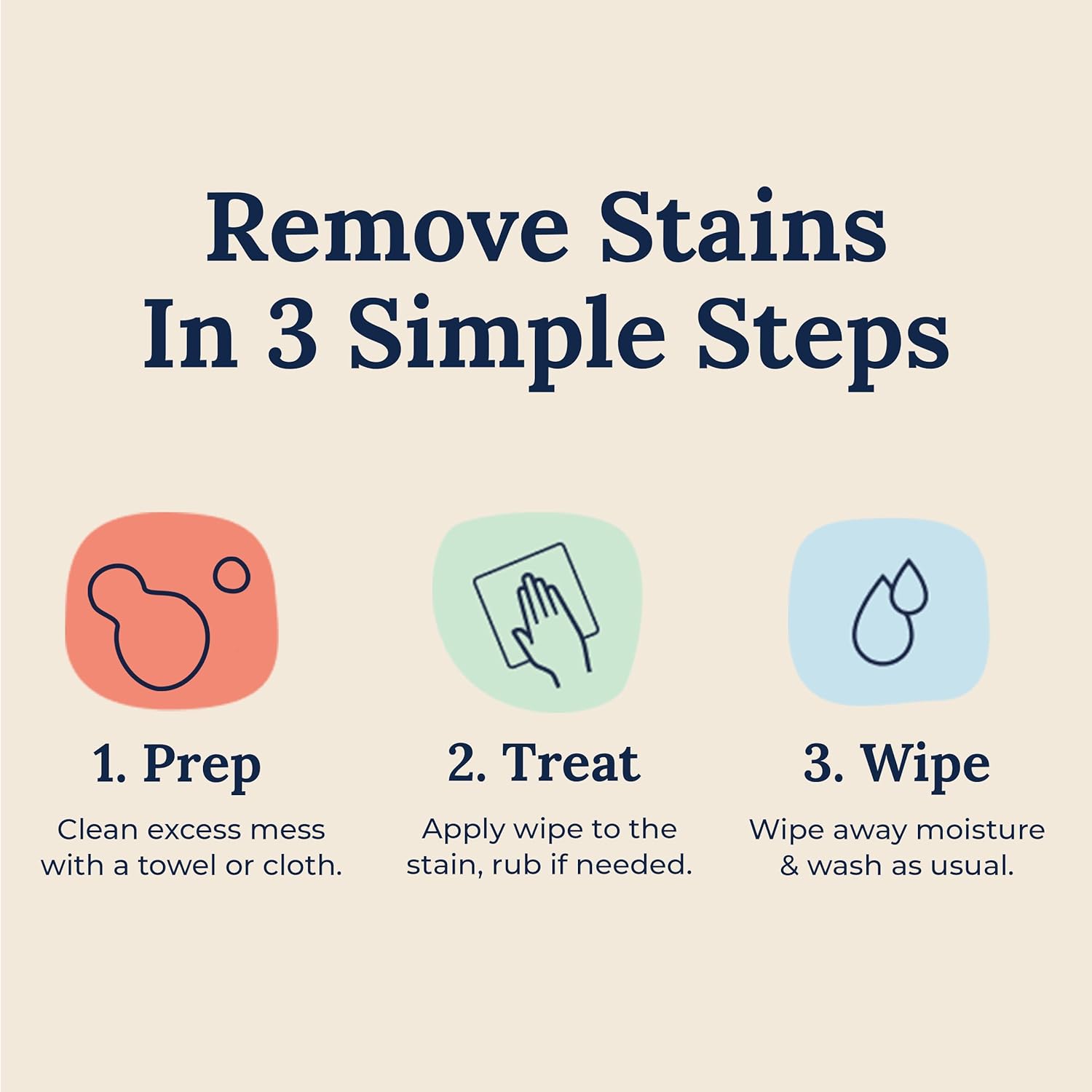 Remove Stains In 3 Simple Steps

1. Prep

Clean excess mess with a towel or cloth.

2. Treat

Apply wipe to the stain, rub if needed.

3. Wipe

Wipe away moisture & wash as usual.