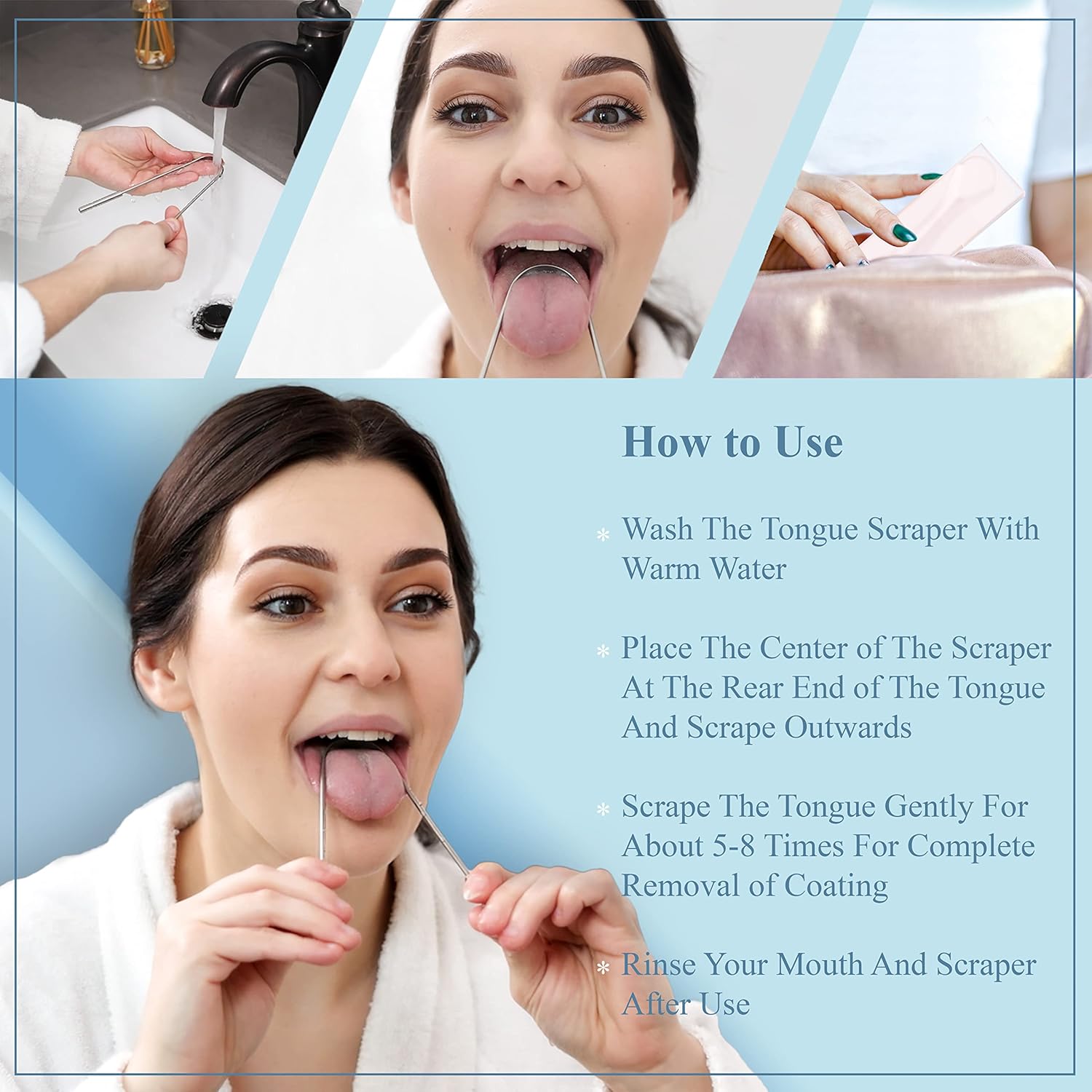 How to Use

* Wash The Tongue Scraper With Warm Water

* Place The Center of The Scraper At The Rear End of The Tongue And Scrape Outwards

* Scrape The Tongue Gently For About 5-8 Times For Complete Removal of Coating

* Rinse Your Mouth And Scraper After Use